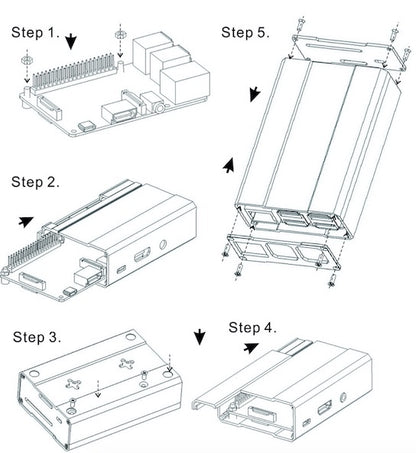 Step 1.

Step 5.

Step 2.

Step 3.

Step 4.